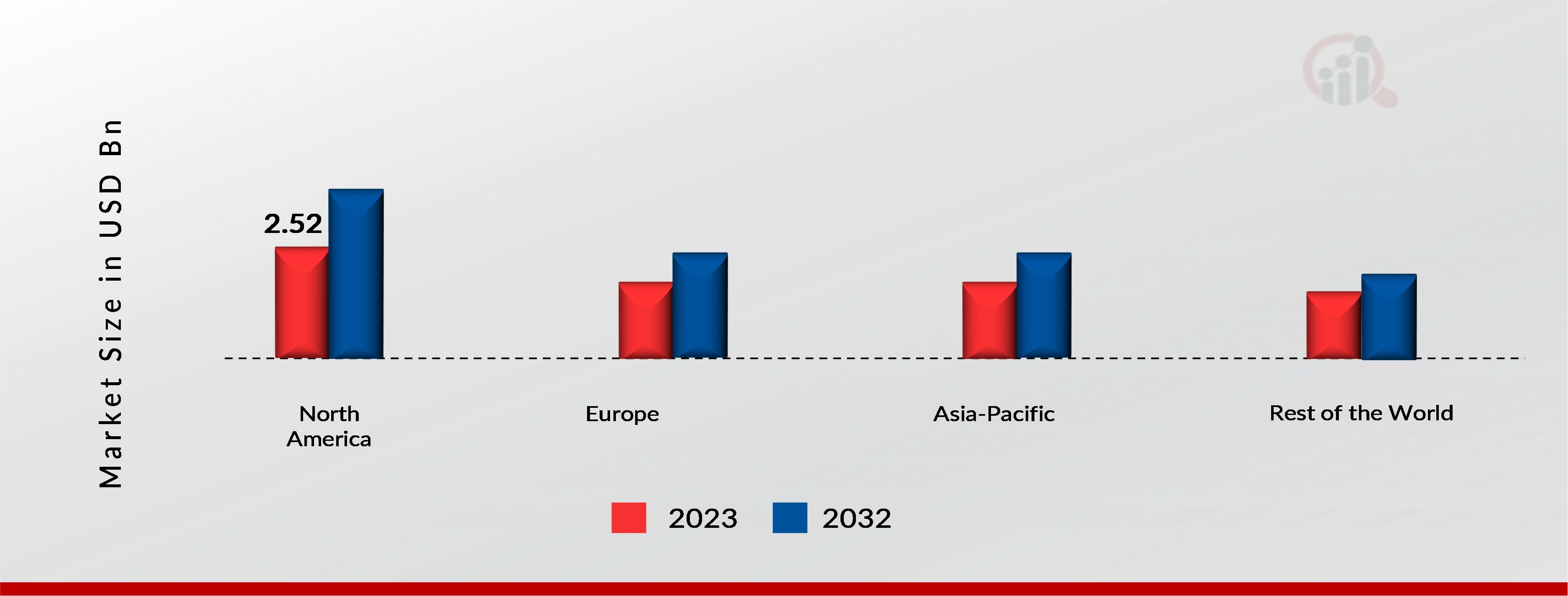 Market Size in USD Bn

2.52

North America

Europe

Asia-Pacific

Rest of the World

2023

2032