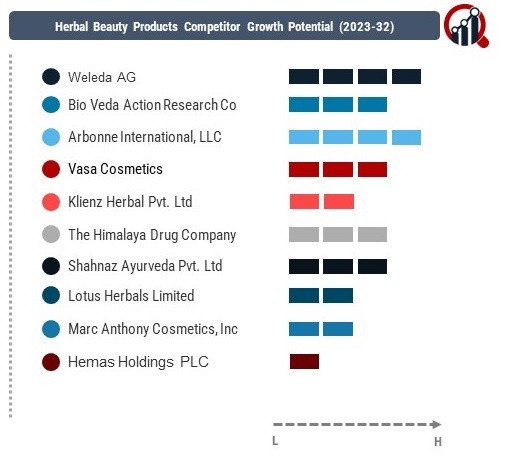 Herbal Beauty Products Competitor Growth Potential (2023-32)

Weleda AG

Bio Veda Action Research Co

Arbonne International, LLC

Vasa Cosmetics

Klienz Herbal Pvt. Ltd

The Himalaya Drug Company

Shahnaz Ayurveda Pvt. Ltd

Lotus Herbals Limited

Marc Anthony Cosmetics, Inc

Hemas Holdings PLC

L

H