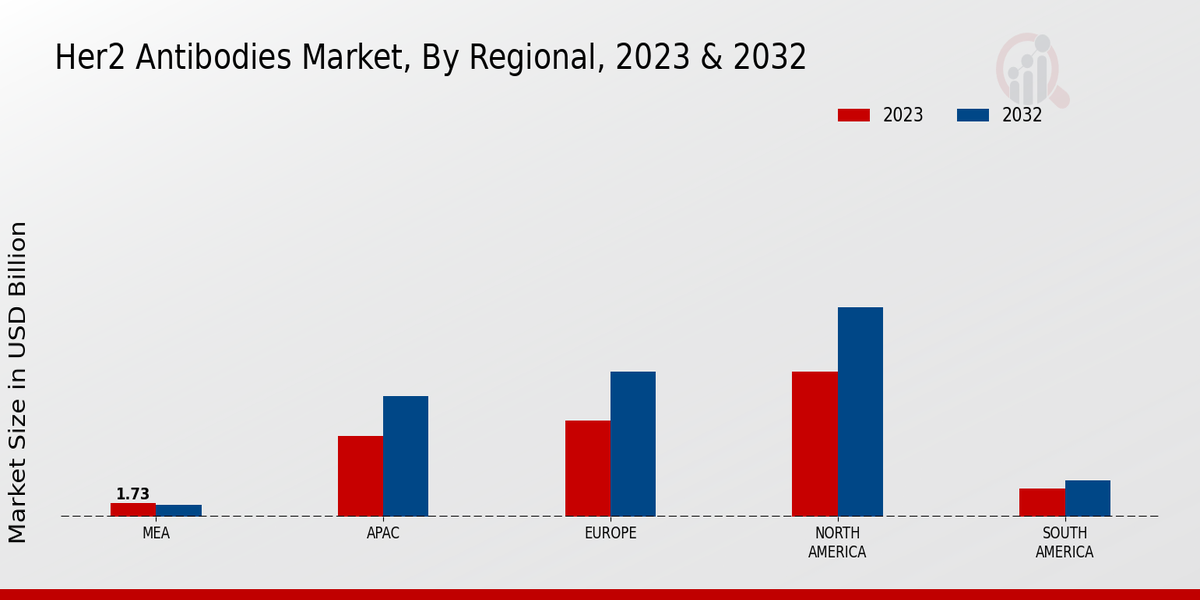 Her2 Antibodies Market, By Regional, 2023 & 2032

2023
2032

Market Size in USD Billion

1.73

MEA
APAC
EUROPE
NORTH AMERICA
SOUTH AMERICA