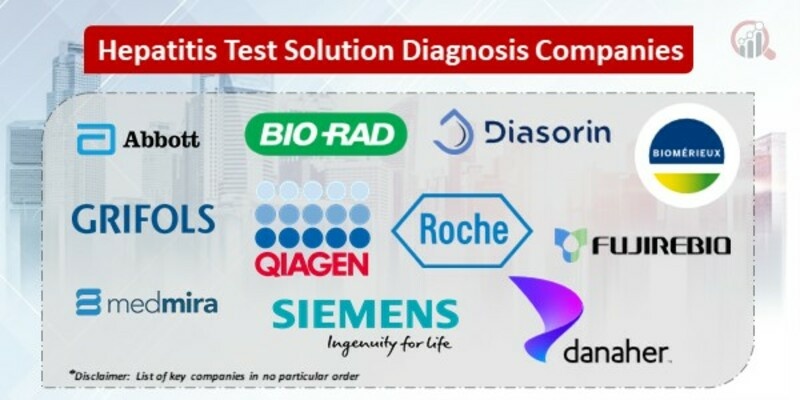 Hepatitis Test Solution Diagnosis Companies

Abbott

BIO-RAD

Diasorin

BIOMÉRIEUX

GRIFOLS

QIAGEN

Roche

FUJIREBIO

medmira

SIEMENS
Ingenuity for life

danaher.

*Disclaimer: List of key companies in no particular order