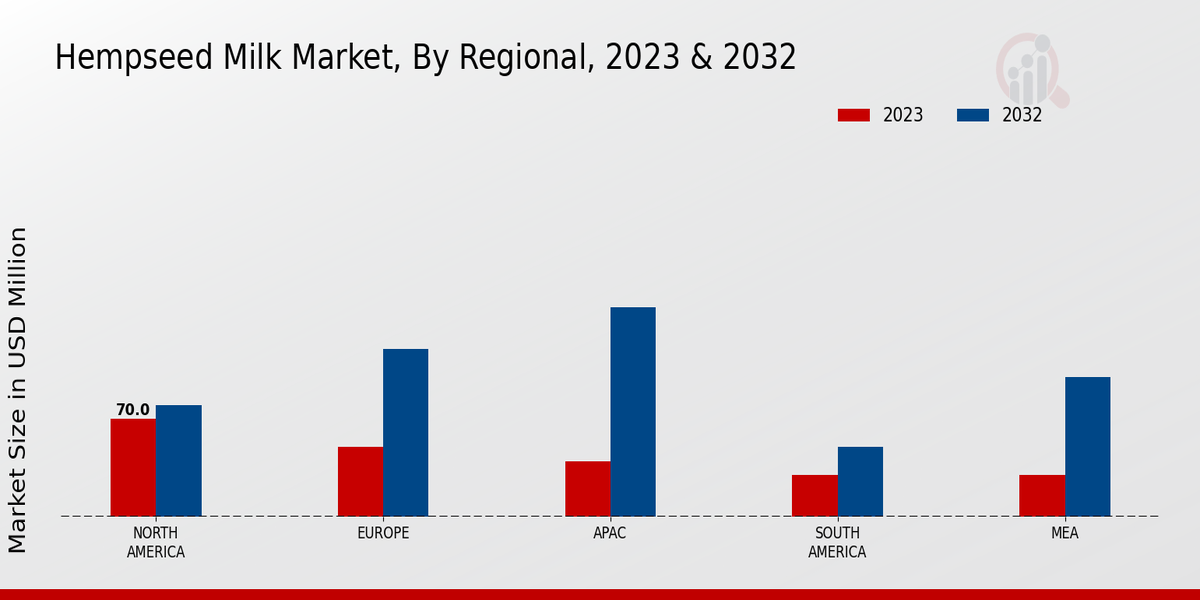 Hempseed Milk Market, By Regional, 2023 & 2032

2023
2032

Market Size in USD Million

70.0

NORTH AMERICA
EUROPE
APAC
SOUTH AMERICA
MEA