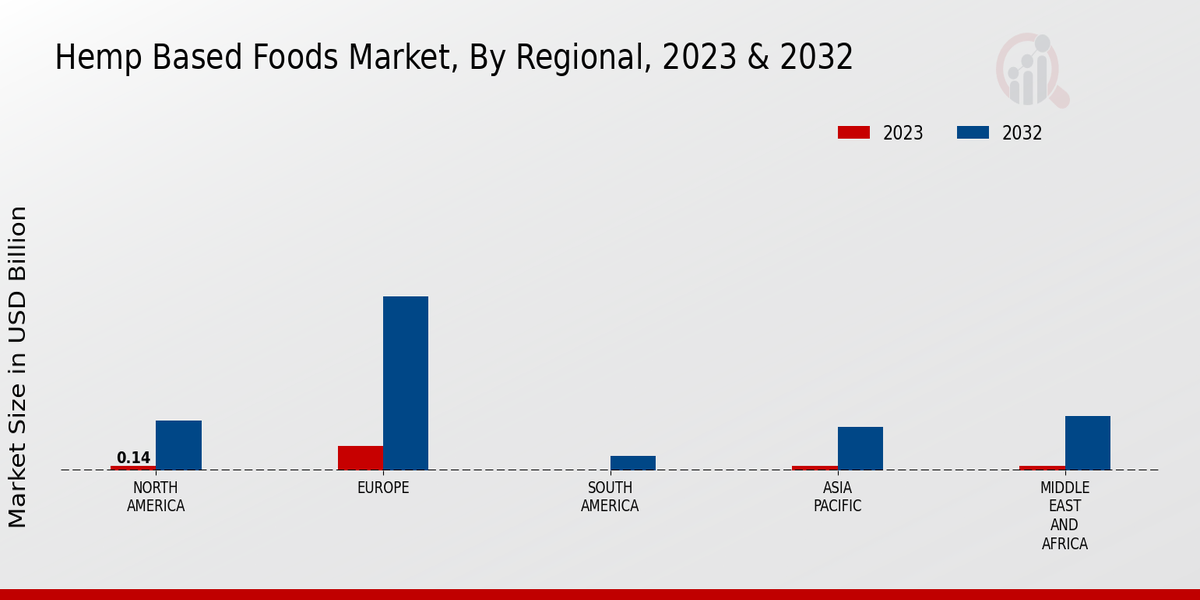 Hemp Based Foods Market, By Regional, 2023 & 2032

2023 2032

Market Size in USD Billion

0.14

NORTH AMERICA

EUROPE

SOUTH AMERICA

ASIA PACIFIC

MIDDLE EAST AND AFRICA