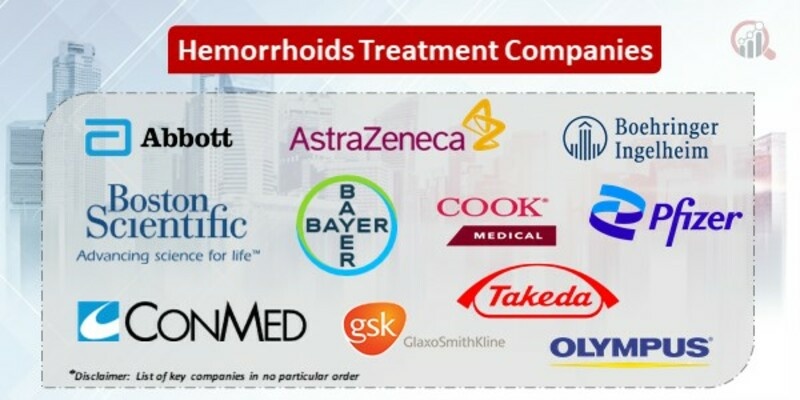 Hemorrhoids Treatment Companies

Abbott

AstraZeneca

Boehringer Ingelheim

Boston Scientific
Advancing science for life™

BAYER
BAYER

COOK®
MEDICAL

Pfizer

CONMED

gsk GlaxoSmithKline

Takeda

OLYMPUS®

*Disclaimer: List of key companies in no particular order