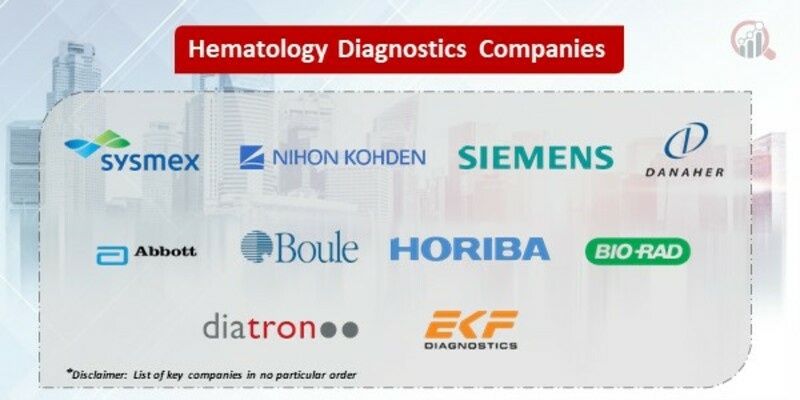 Hematology Diagnostics Companies

sysmex

NIHON KOHDEN

SIEMENS

DANAHER

Abbott

Boule

HORIBA

BIO-RAD

diatron

EKF DIAGNOSTICS

*Disclaimer: List of key companies in no particular order