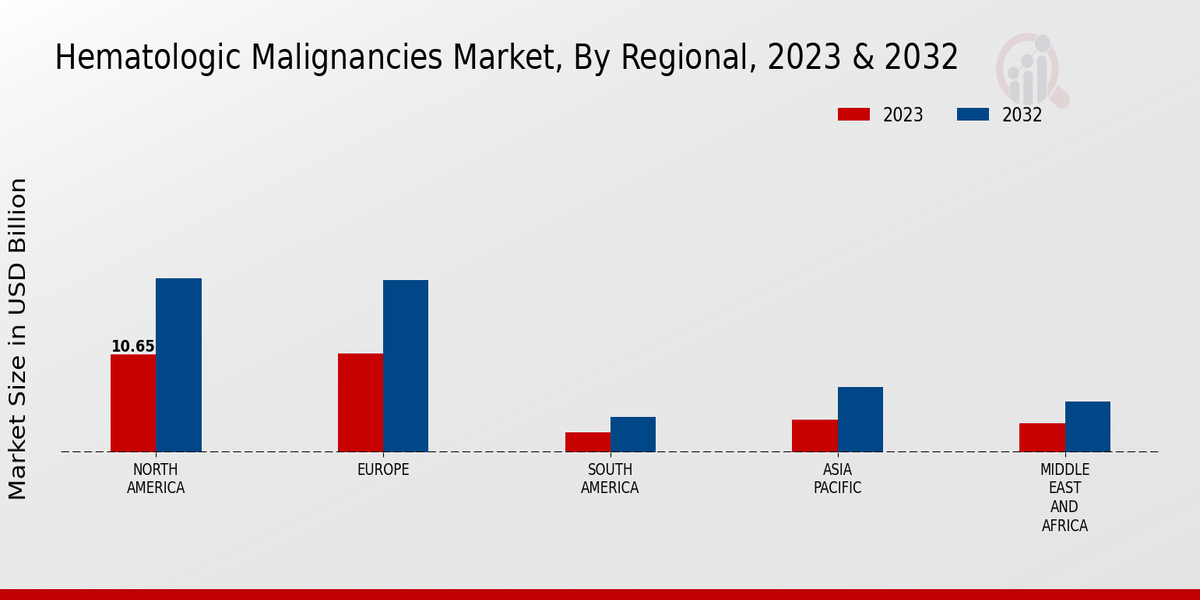 Hematologic Malignancies Market, By Regional, 2023 & 2032

2023
2032

Market Size in USD Billion

10.65

NORTH AMERICA
EUROPE
SOUTH AMERICA
ASIA PACIFIC
MIDDLE EAST AND AFRICA