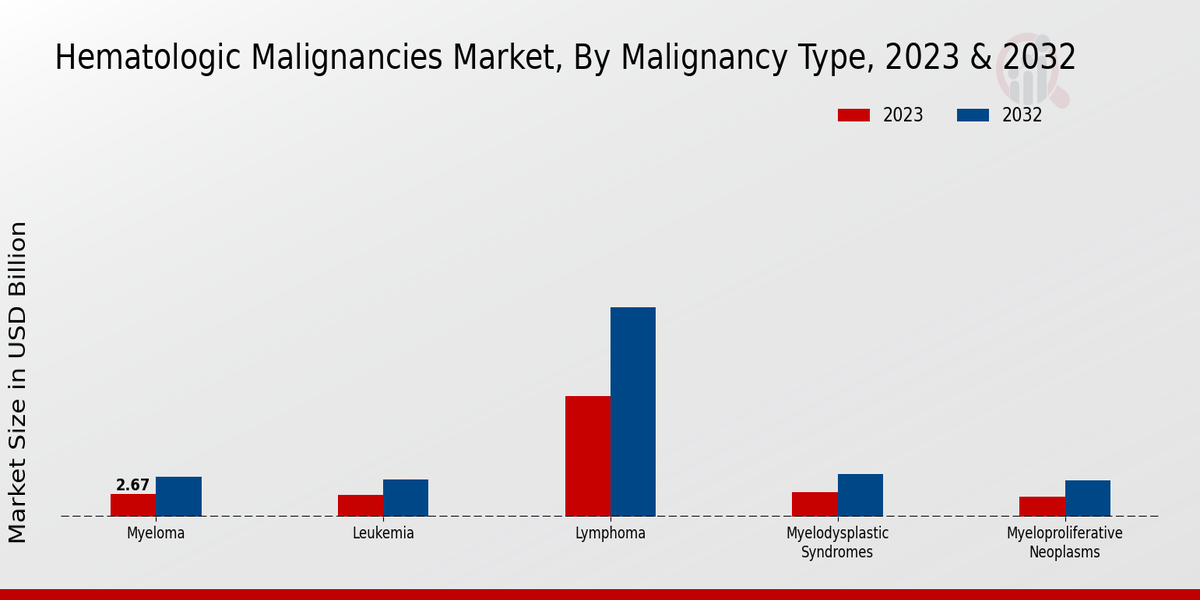 Hematologic Malignancies Market, By Malignancy Type, 2023 & 2032

2023
2032

Market Size in USD Billion

2.67

Myeloma
Leukemia
Lymphoma
Myelodysplastic Syndromes
Myeloproliferative Neoplasms