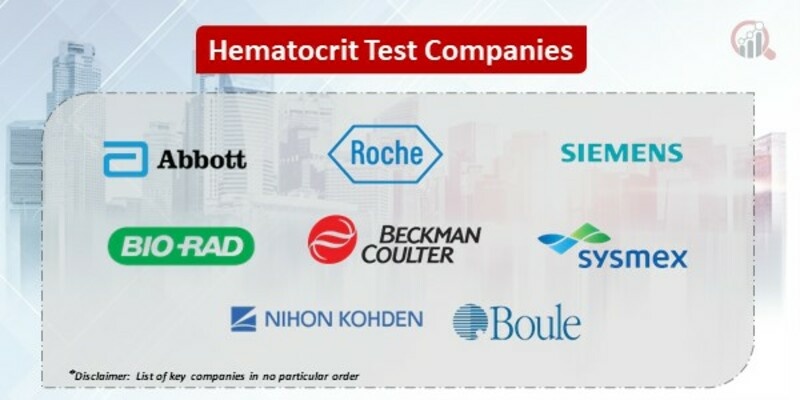 Hematocrit Test Companies

Abbott

Roche

SIEMENS

BIO-RAD

BECKMAN COULTER

sysmex

NIHON KOHDEN

Boule

*Disclaimer: List of key companies in no particular order