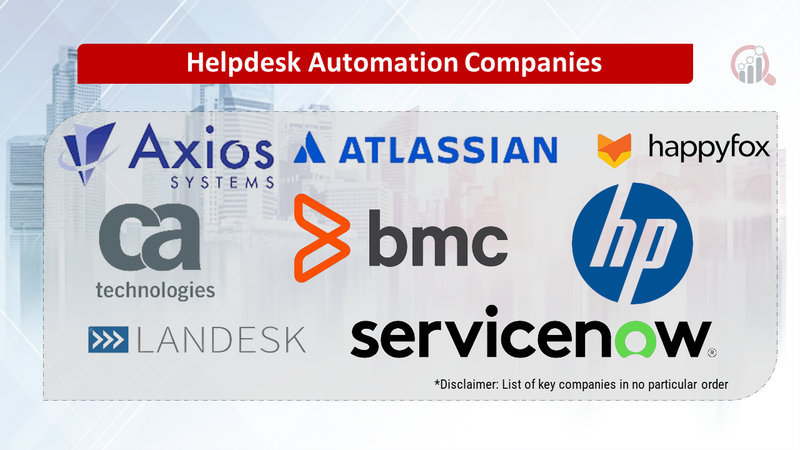 Helpdesk Automation Companies

Axios SYSTEMS

ATLASSIAN

happyfox

ca technologies

bmc

hp

LANDESK

servicenow.

*Disclaimer: List of key companies in no particular order