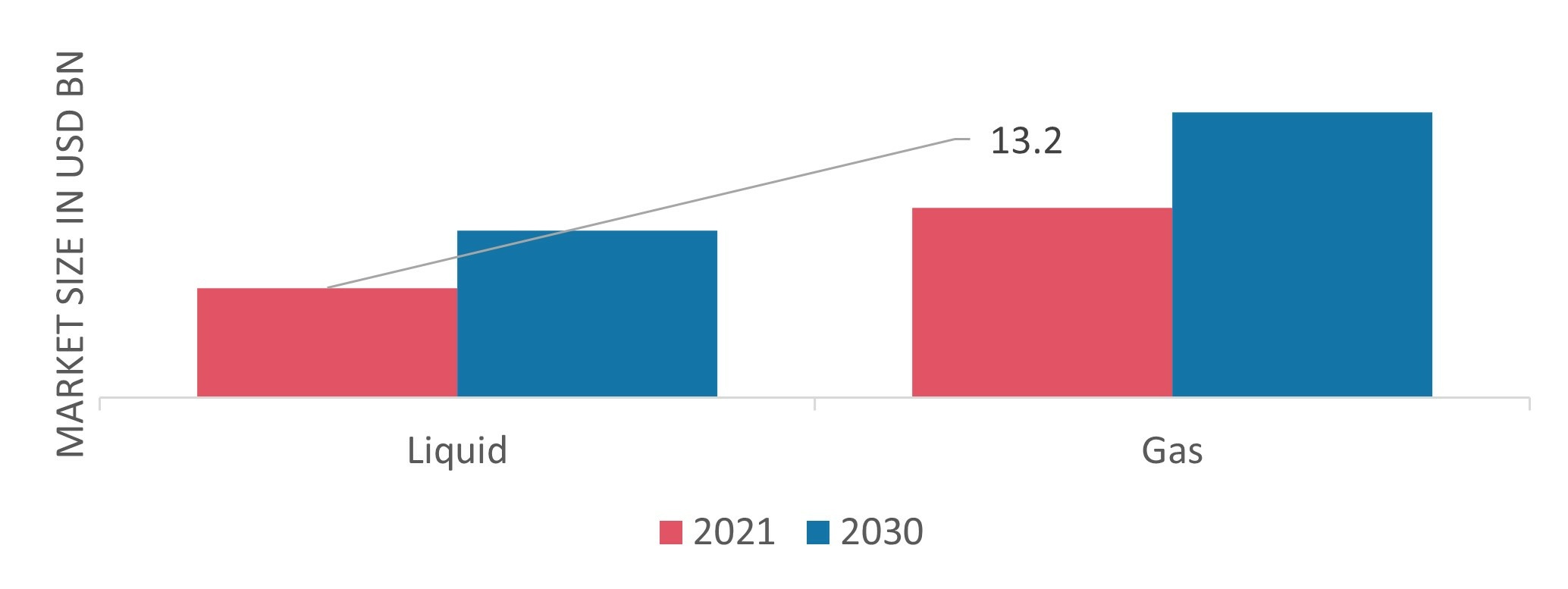 MARKET SIZE IN USD BN

13.2

Liquid

Gas

2021 2030