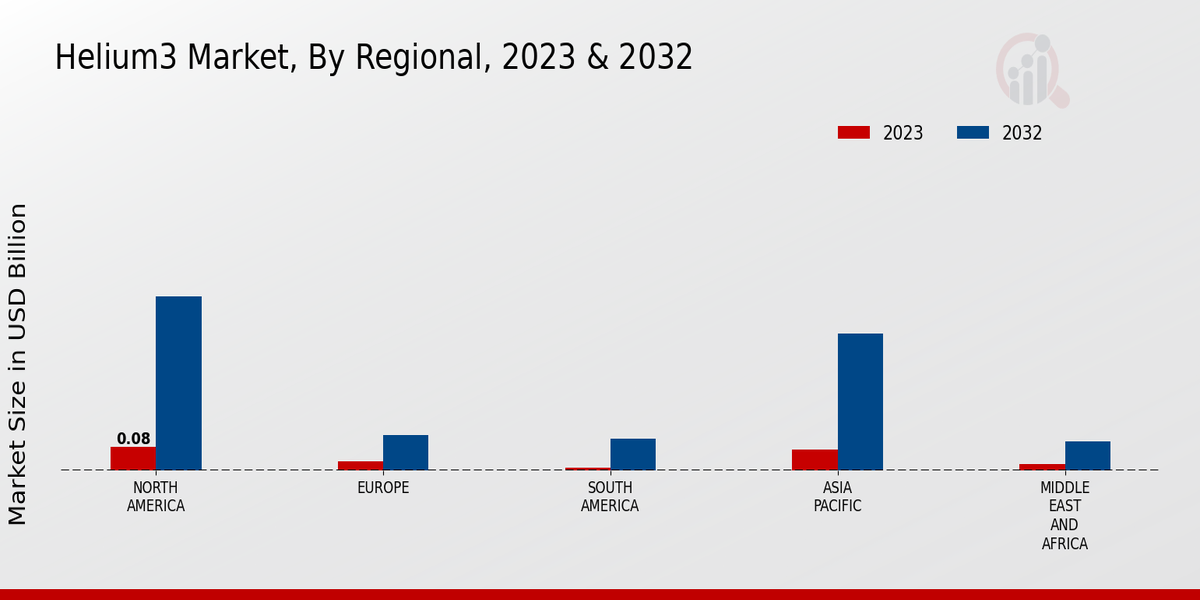 Helium3 Market, By Regional, 2023 & 2032

2023 2032

Market Size in USD Billion

0.08

NORTH AMERICA

EUROPE

SOUTH AMERICA

ASIA PACIFIC

MIDDLE EAST AND AFRICA