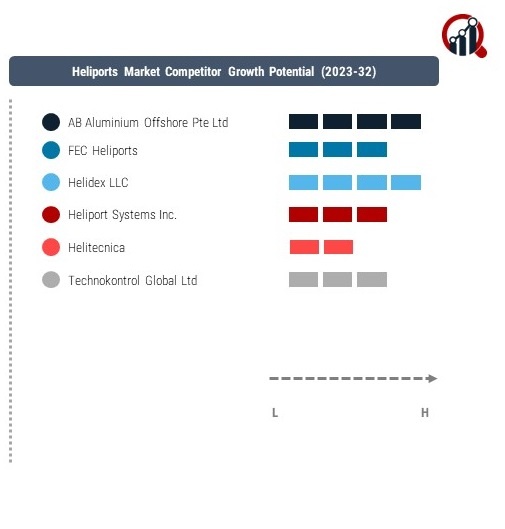 Heliports Market Competitor Growth Potential (2023-32)

AB Aluminium Offshore Pte Ltd
FEC Heliports
Helidex LLC
Heliport Systems Inc.
Helitecnica
Technokontrol Global Ltd

L
H