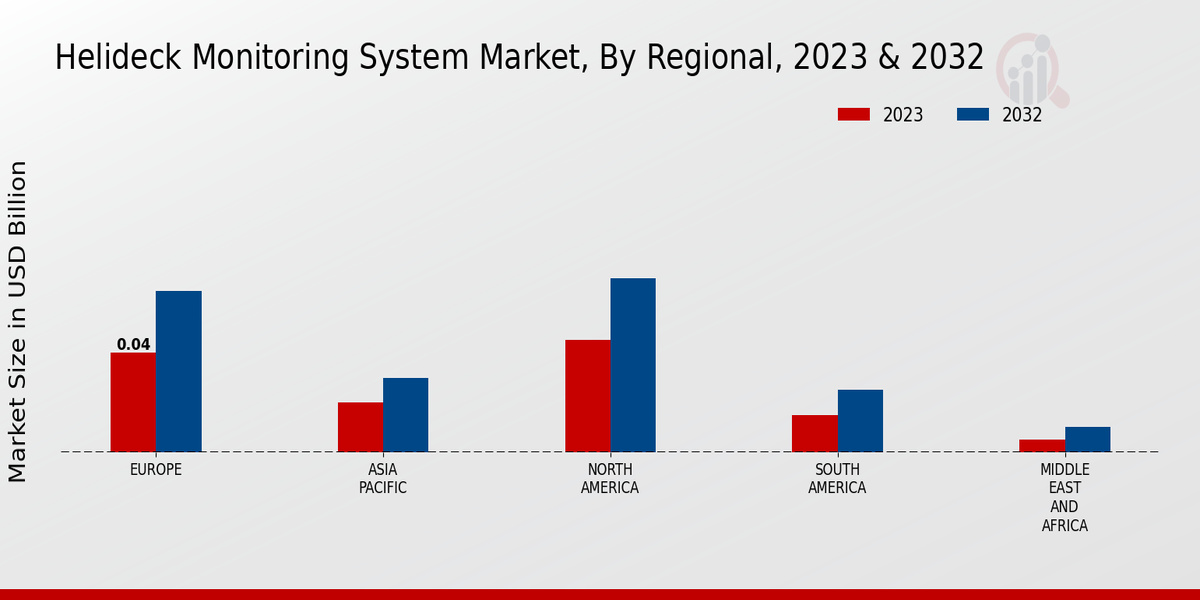 Helideck Monitoring System Market, By Regional, 2023 & 2032

2023
2032

Market Size in USD Billion

0.04

EUROPE
ASIA PACIFIC
NORTH AMERICA
SOUTH AMERICA
MIDDLE EAST AND AFRICA