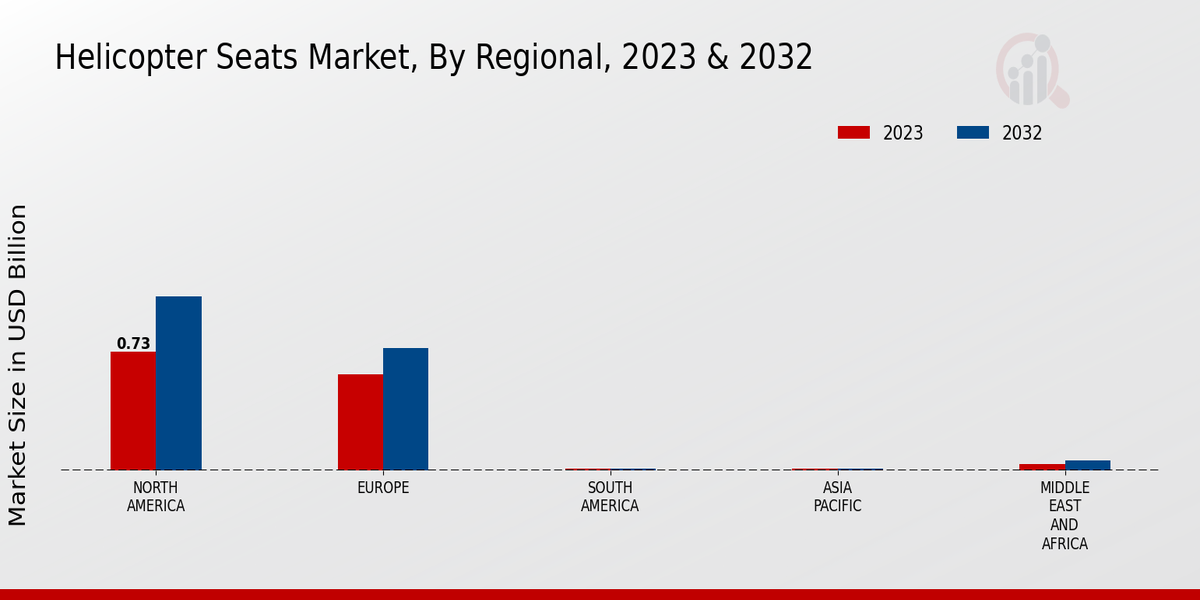 Helicopter Seats Market, By Regional, 2023 & 2032

2023
2032

Market Size in USD Billion

0.73

NORTH AMERICA
EUROPE
SOUTH AMERICA
ASIA PACIFIC
MIDDLE EAST AND AFRICA