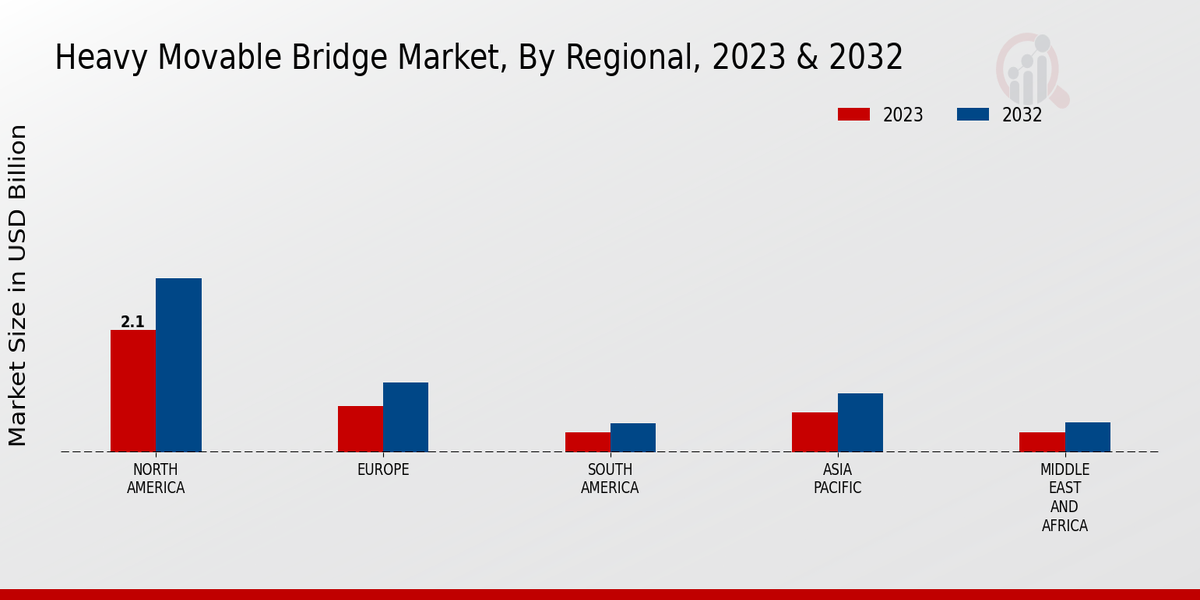 Heavy Movable Bridge Market, By Regional, 2023 & 2032

2023
2032

Market Size in USD Billion

2.1

NORTH AMERICA
EUROPE
SOUTH AMERICA
ASIA PACIFIC
MIDDLE EAST AND AFRICA