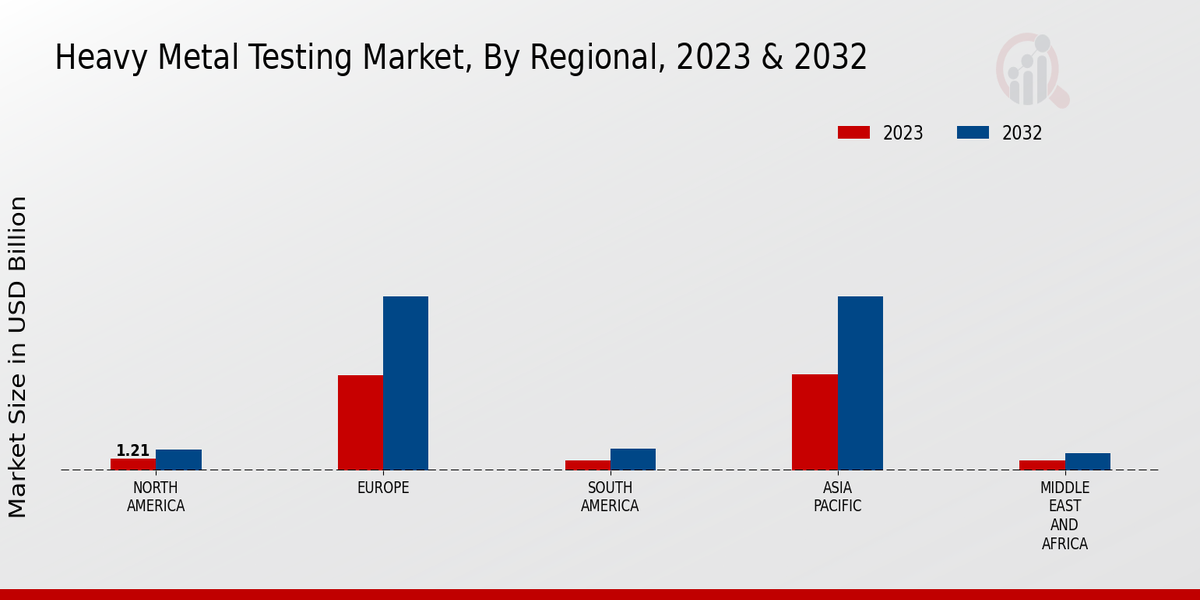 Heavy Metal Testing Market, By Regional, 2023 & 2032

2023
2032

Market Size in USD Billion

1.21

NORTH AMERICA
EUROPE
SOUTH AMERICA
ASIA PACIFIC
MIDDLE EAST AND AFRICA