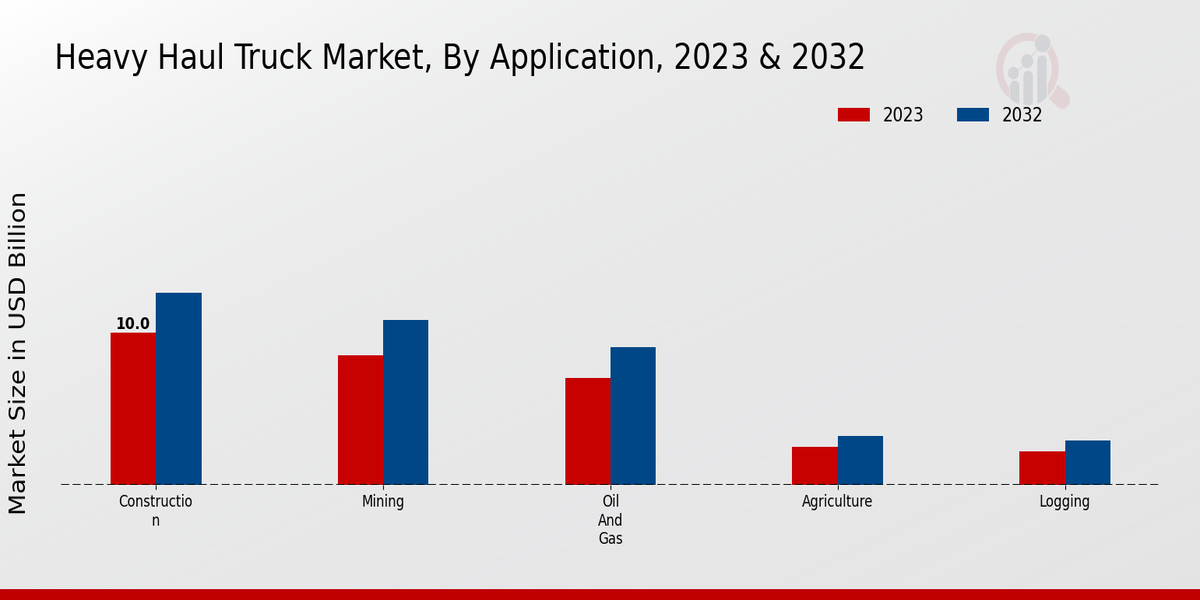 Heavy Haul Truck Market, By Application, 2023 & 2032

2023
2032

Market Size in USD Billion

10.0

Constructio n

Mining

Oil And Gas

Agriculture

Logging