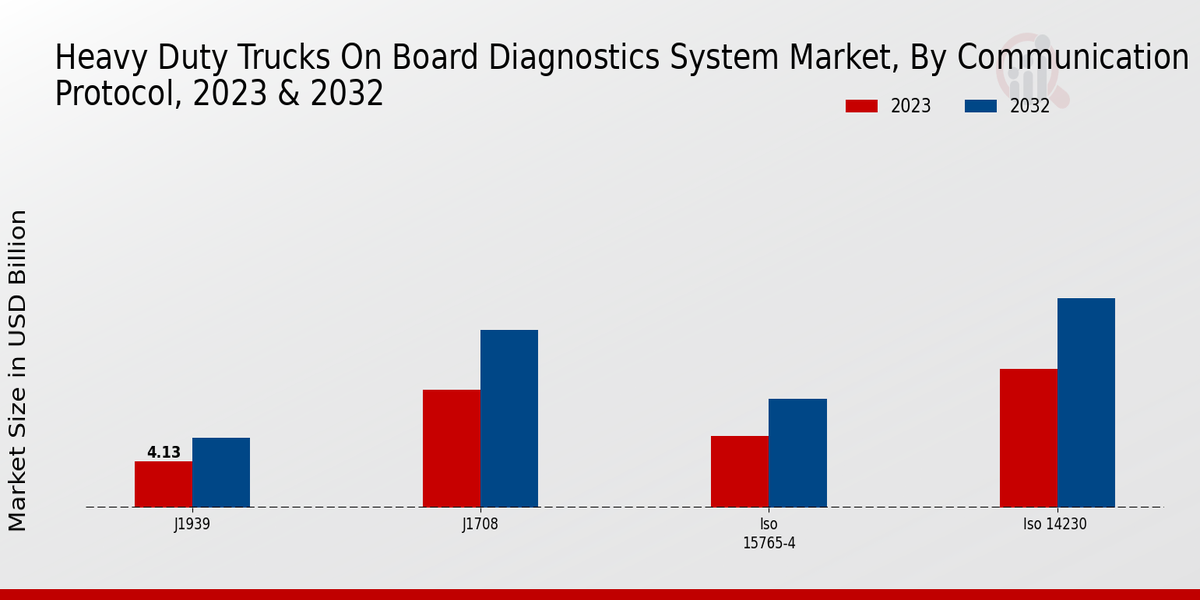 Heavy Duty Trucks On Board Diagnostics System Market, By Communication Protocol, 2023 & 2032

2023 2032

Market Size in USD Billion

4.13

J1939

J1708

Iso 15765-4

Iso 14230