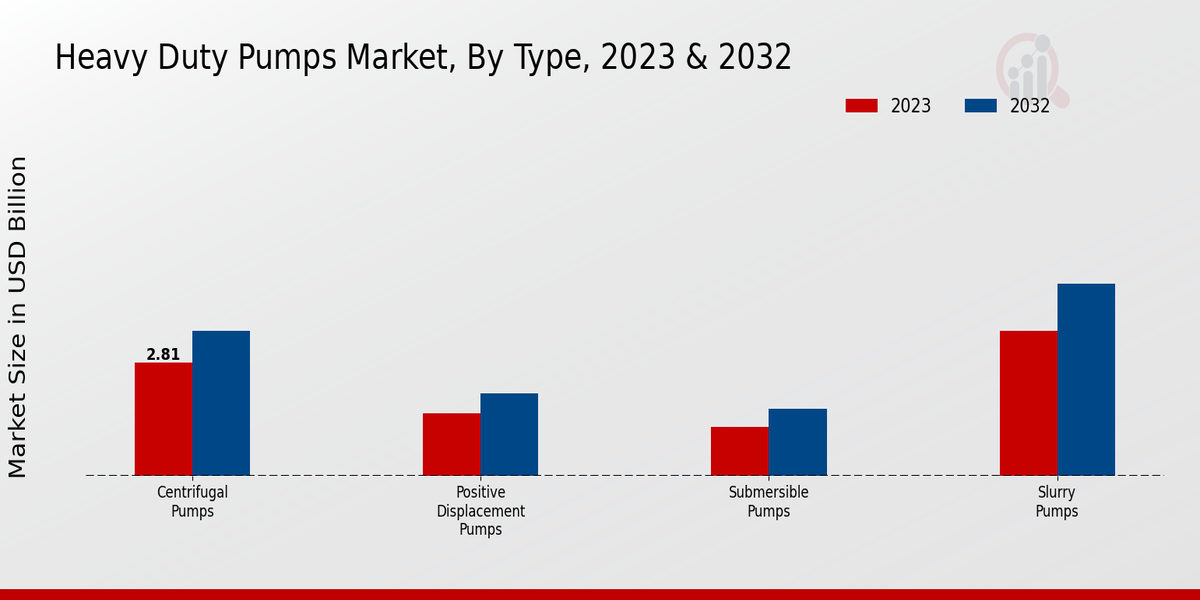 Heavy Duty Pumps Market, By Type, 2023 & 2032

2023 2032

Market Size in USD Billion

2.81

Centrifugal Pumps

Positive Displacement Pumps

Submersible Pumps

Slurry Pumps