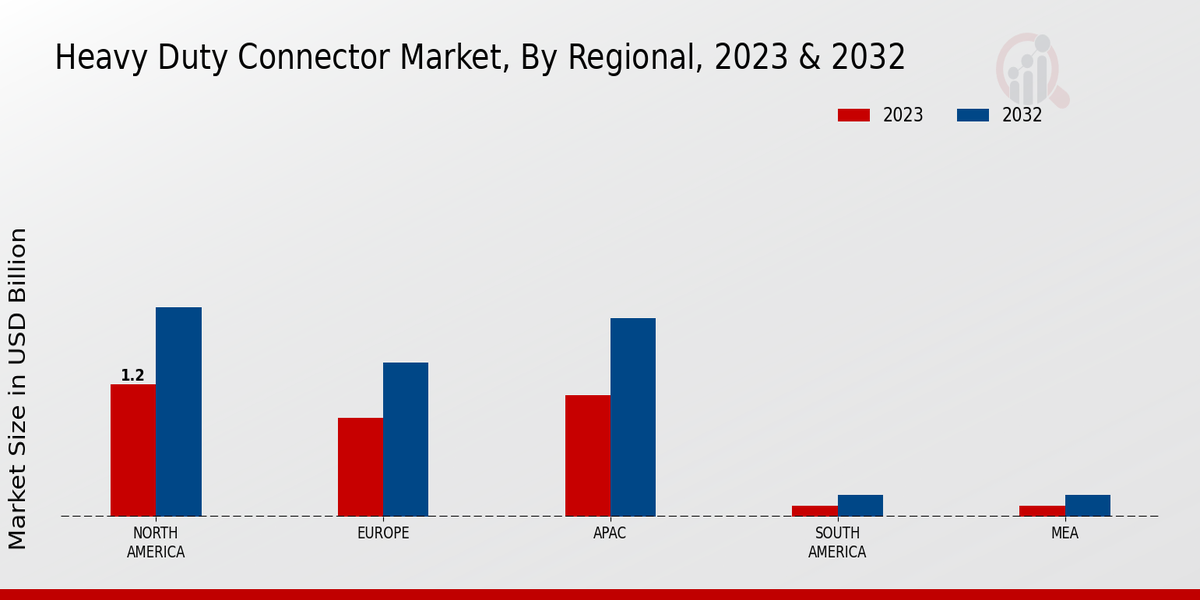 Heavy Duty Connector Market, By Regional, 2023 & 2032

2023 2032

Market Size in USD Billion

1.2

NORTH AMERICA

EUROPE

APAC

SOUTH AMERICA

MEA