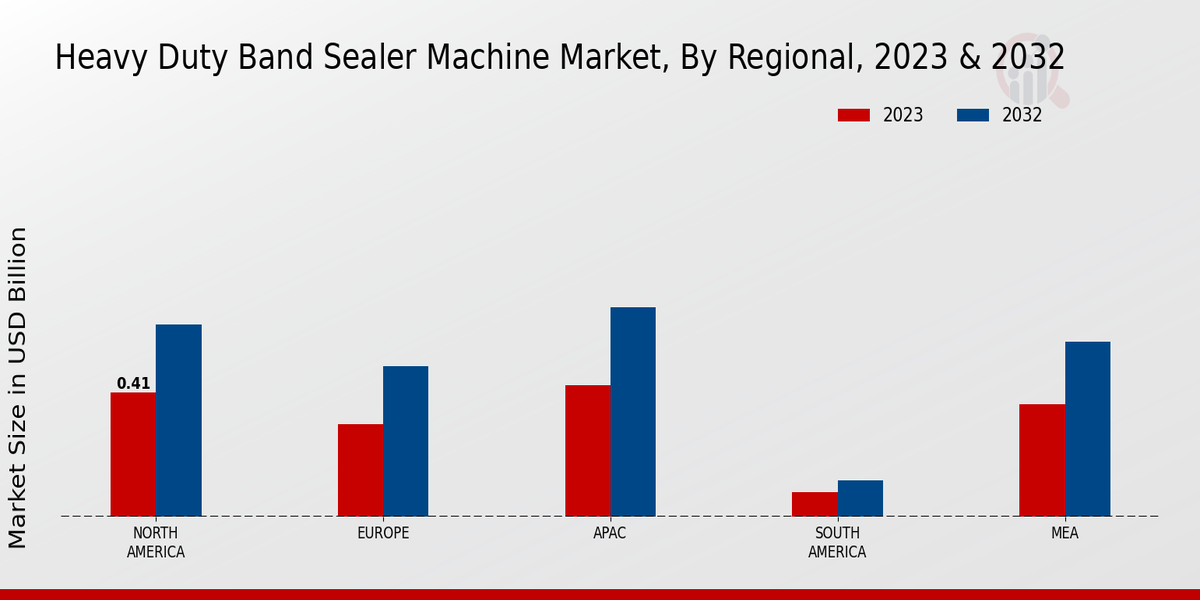 Heavy Duty Band Sealer Machine Market, By Regional, 2023 & 2032

2023
2032

Market Size in USD Billion

0.41

NORTH AMERICA
EUROPE
APAC
SOUTH AMERICA
MEA