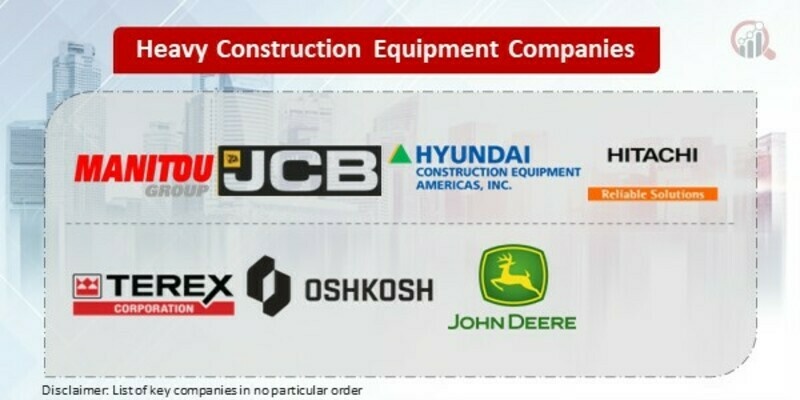 Heavy Construction Equipment Companies

MANITOU GROUP

JCB

HYUNDAI CONSTRUCTION EQUIPMENT AMERICAS, INC.

HITACHI Reliable Solutions

TEREX CORPORATION

OSHKOSH

JOHN DEERE

Disclaimer: List of key companies in no particular order