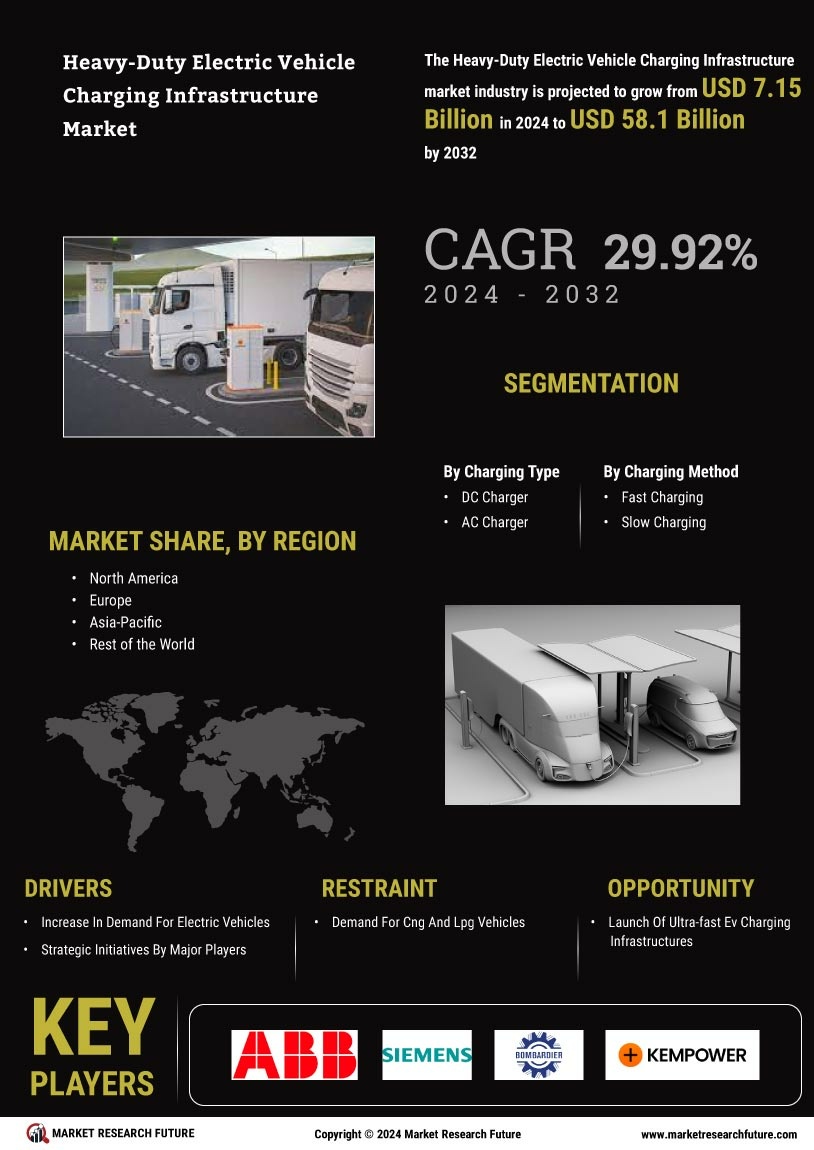 Heavy-Duty Electric Vehicle Charging Infrastructure Market

The Heavy-Duty Electric Vehicle Charging Infrastructure market industry is projected to grow from USD 7.15 Billion in 2024 to USD 58.1 Billion by 2032

CAGR 29.92%
2024 - 2032

SEGMENTATION

By Charging Type
• DC Charger
• AC Charger

By Charging Method
• Fast Charging
• Slow Charging

MARKET SHARE, BY REGION
• North America
• Europe
• Asia-Pacific
• Rest of the World

DRIVERS
• Increase In Demand For Electric Vehicles
• Strategic Initiatives By Major Players

RESTRAINT
• Demand For Cng And Lpg Vehicles

OPPORTUNITY
• Launch Of Ultra-fast Ev Charging Infrastructures

KEY PLAYERS

ABB
SIEMENS
BOMBARDIER
KEMPOWER

MARKET RESEARCH FUTURE
Copyright © 2024 Market Research Future
www.marketresearchfuture.com