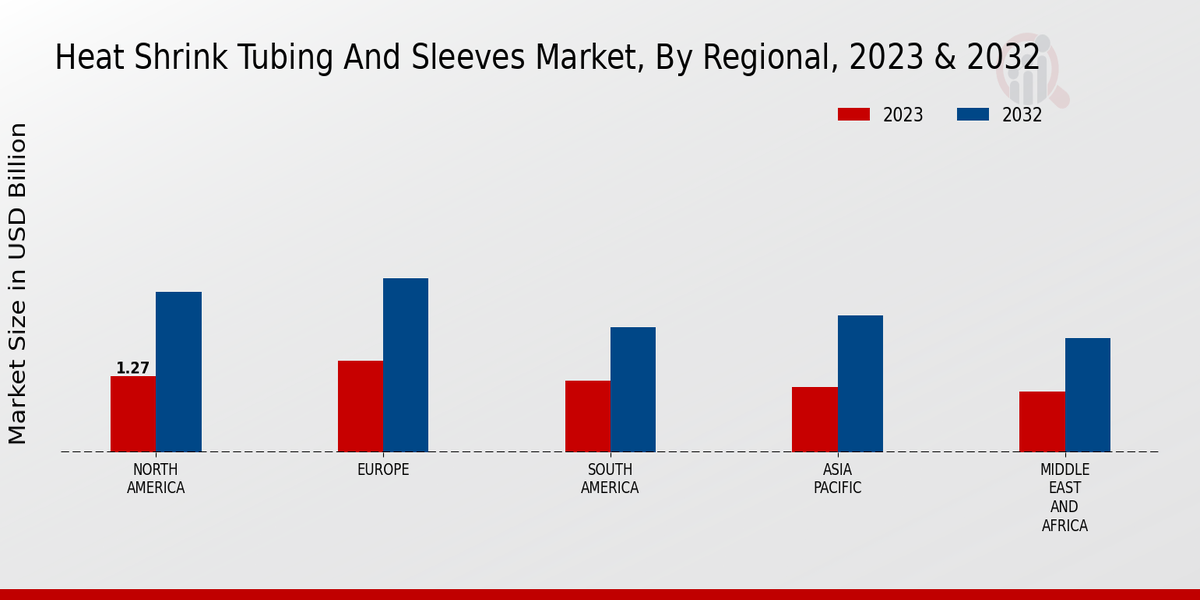 Heat Shrink Tubing And Sleeves Market, By Regional, 2023 & 2032

2023
2032

Market Size in USD Billion

1.27

NORTH AMERICA
EUROPE
SOUTH AMERICA
ASIA PACIFIC
MIDDLE EAST AND AFRICA