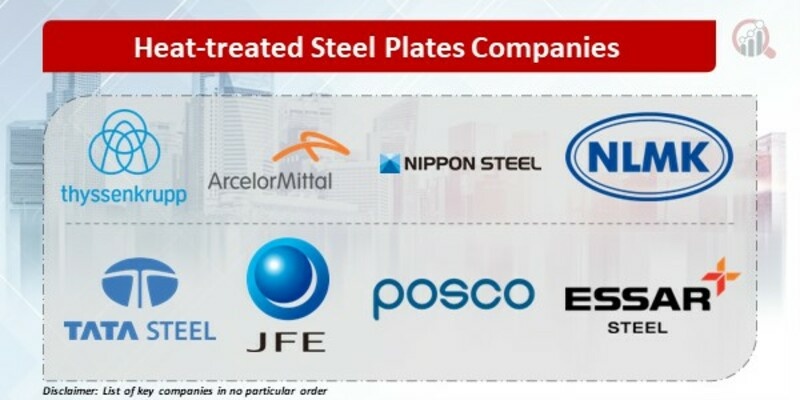 Heat-treated Steel Plates Companies

thyssenkrupp

ArcelorMittal

NIPPON STEEL

NLMK

TATA STEEL

JFE

posco

ESSAR
STEEL

Disclaimer: List of key companies in no particular order