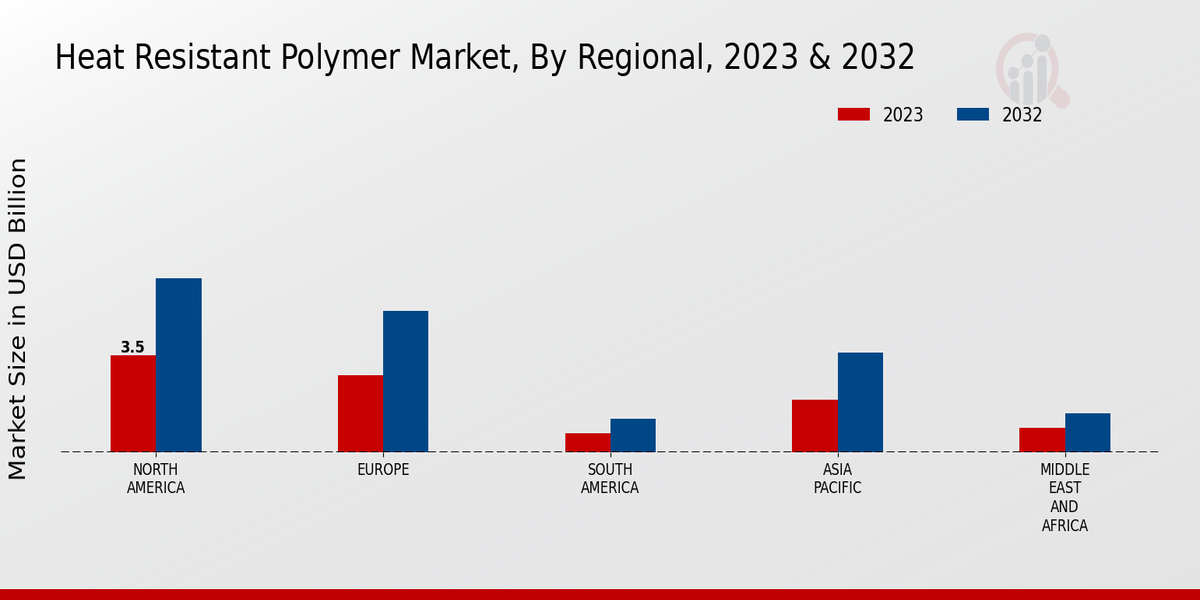 Heat Resistant Polymer Market, By Regional, 2023 & 2032

2023
2032

Market Size in USD Billion

3.5

NORTH AMERICA
EUROPE
SOUTH AMERICA
ASIA PACIFIC
MIDDLE EAST AND AFRICA