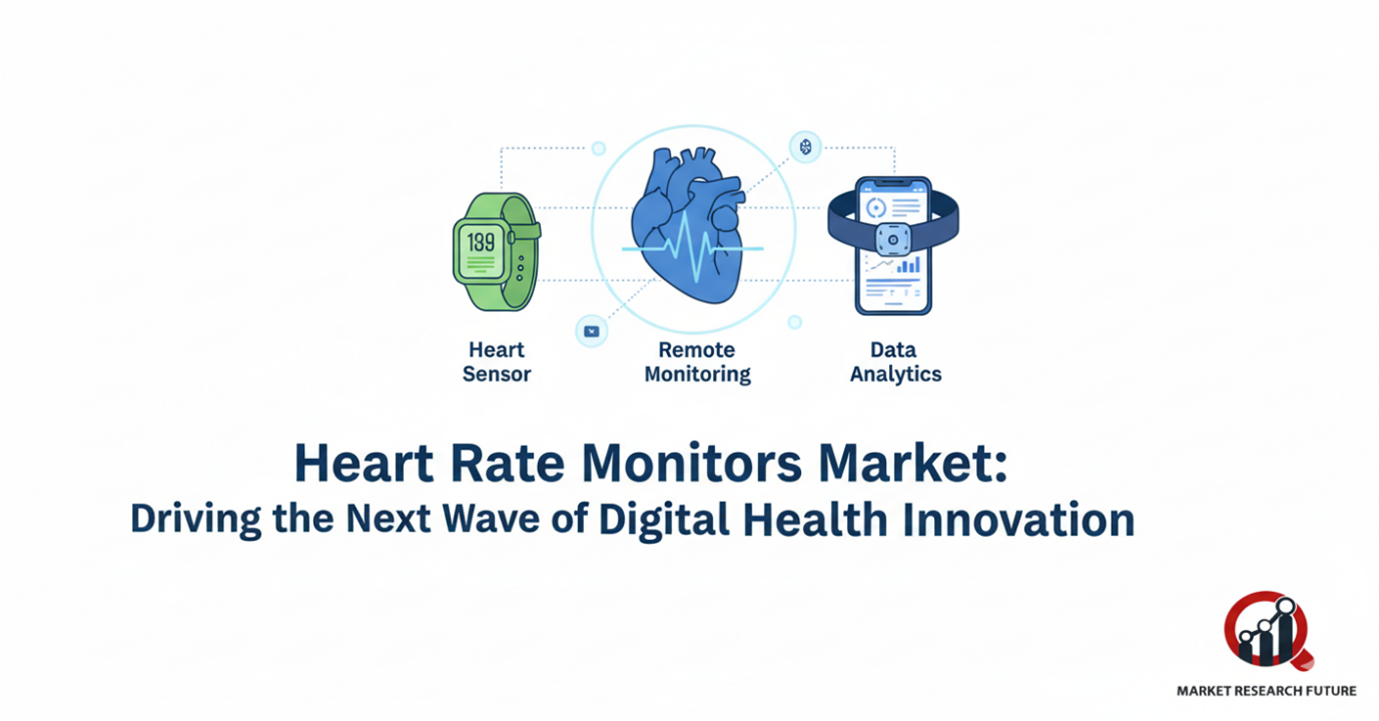 189

Heart Sensor

Remote Monitoring

Data Analytics

Heart Rate Monitors Market:
Driving the Next Wave of Digital Health Innovation

MARKET RESEARCH FUTURE