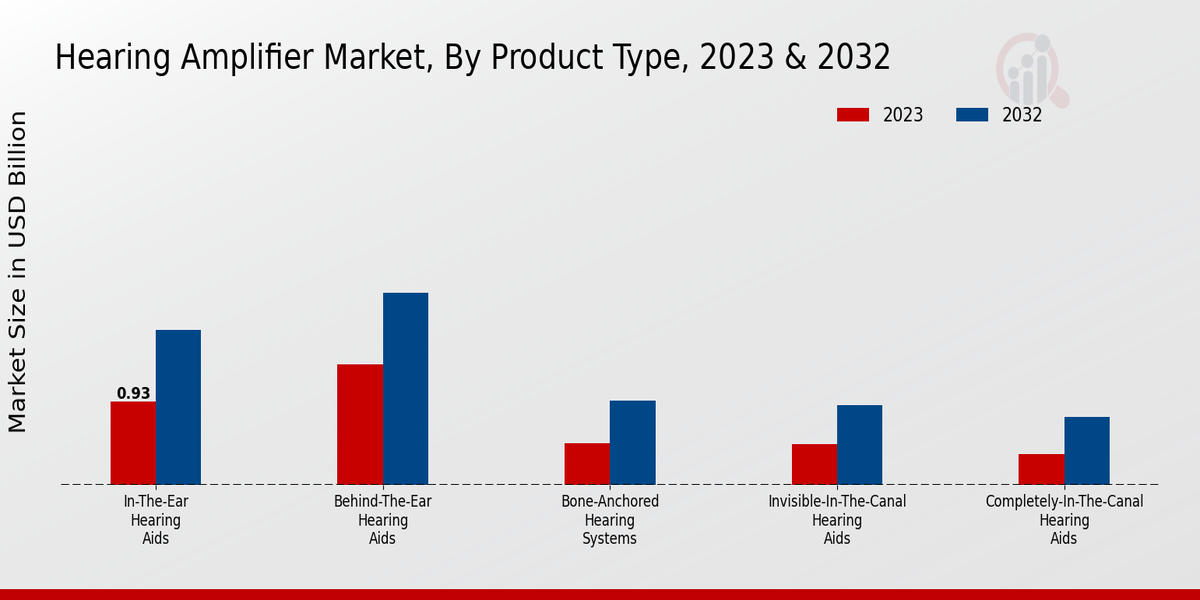 Hearing Amplifier Market, By Product Type, 2023 & 2032

2023
2032

Market Size in USD Billion

0.93

In-The-Ear Hearing Aids

Behind-The-Ear Hearing Aids

Bone-Anchored Hearing Systems

Invisible-In-The-Canal Hearing Aids

Completely-In-The-Canal Hearing Aids