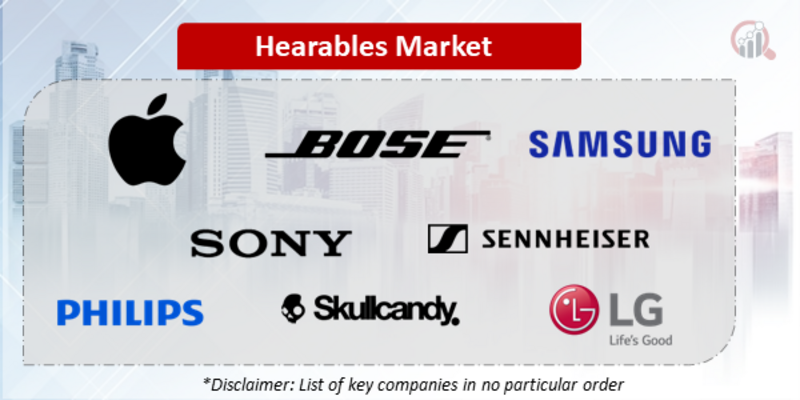 Hearables Market

BOSE

SAMSUNG

SONY

SENNHEISER

PHILIPS

Skullcandy.

LG
Life's Good

*Disclaimer: List of key companies in no particular order