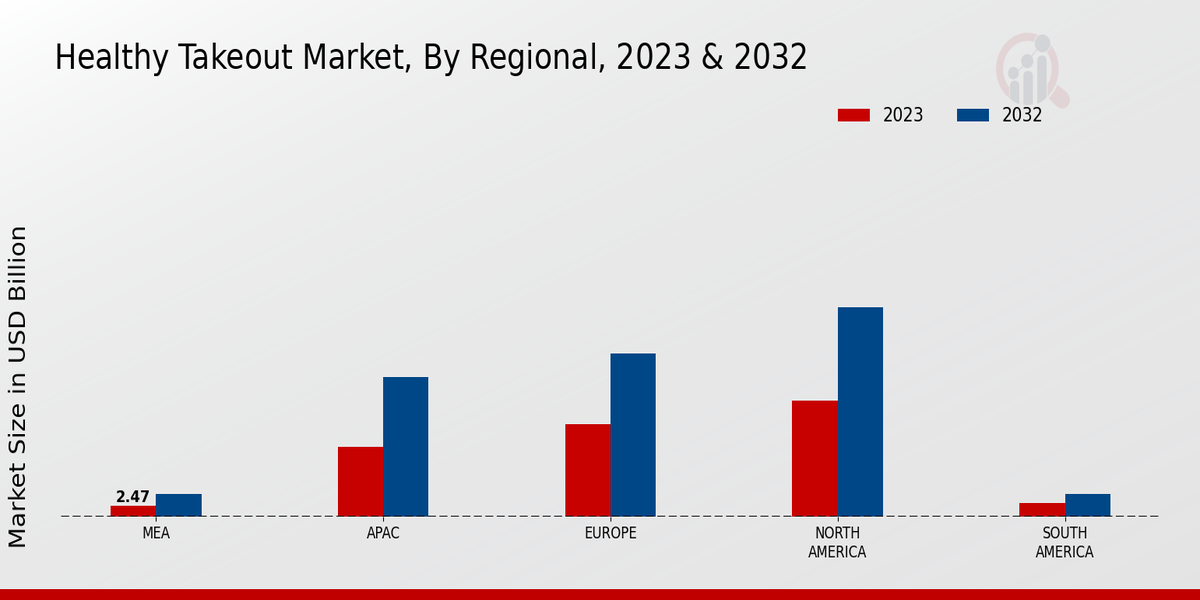 Healthy Takeout Market, By Regional, 2023 & 2032

2023
2032

Market Size in USD Billion

2.47

MEA
APAC
EUROPE
NORTH AMERICA
SOUTH AMERICA