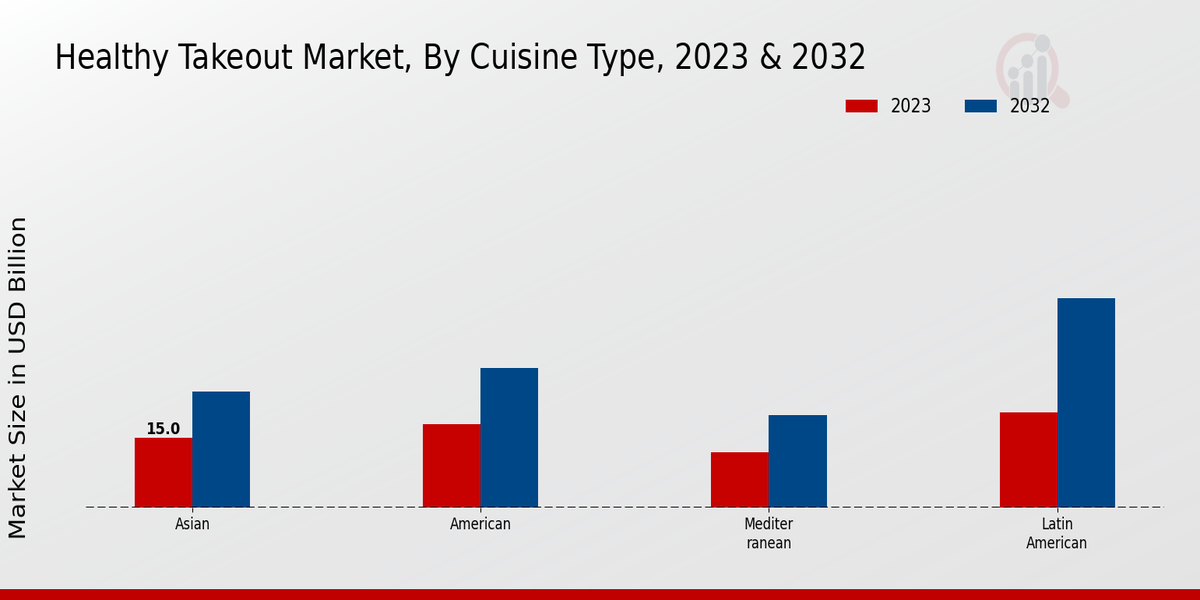 Healthy Takeout Market, By Cuisine Type, 2023 & 2032

2023
2032

Market Size in USD Billion

15.0

Asian
American
Mediter ranean
Latin American