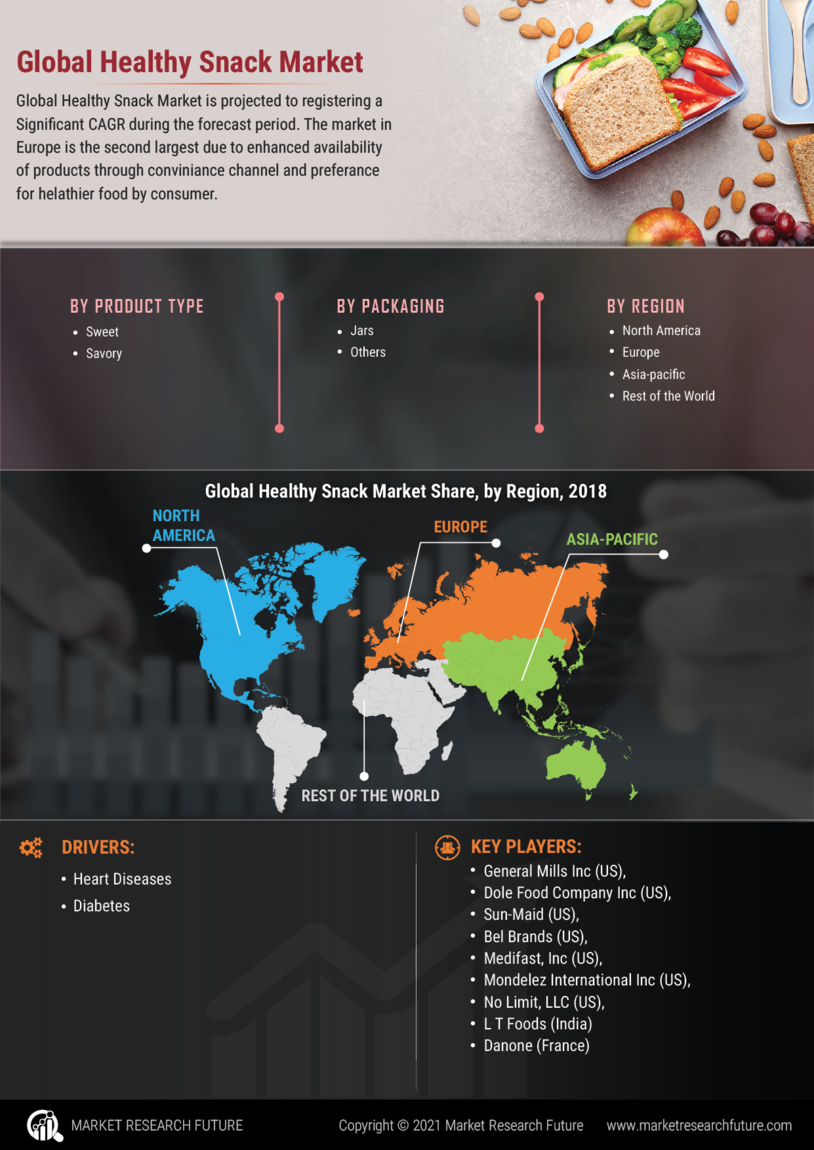 Global Healthy Snack Market

Global Healthy Snack Market is projected to registering a Significant CAGR during the forecast period. The market in Europe is the second largest due to enhanced availability of products through conviniance channel and preferance for helathier food by consumer.

BY PRODUCT TYPE
• Sweet
• Savory

BY PACKAGING
• Jars
• Others

BY REGION
• North America
• Europe
• Asia-pacific
• Rest of the World

Global Healthy Snack Market Share, by Region, 2018

NORTH AMERICA

EUROPE

ASIA-PACIFIC

REST OF THE WORLD

DRIVERS:
• Heart Diseases
• Diabetes

KEY PLAYERS:
• General Mills Inc (US),
• Dole Food Company Inc (US),
• Sun-Maid (US),
• Bel Brands (US),
• Medifast, Inc (US),
• Mondelez International Inc (US),
• No Limit, LLC (US),
• L T Foods (India)
• Danone (France)

MARKET RESEARCH FUTURE

Copyright © 2021 Market Research Future

www.marketresearchfuture.com