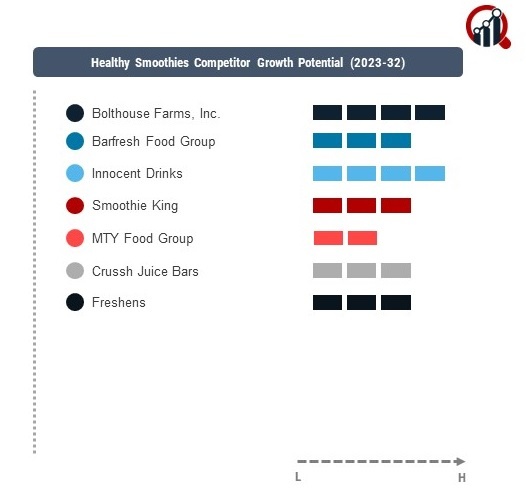 Healthy Smoothies Competitor Growth Potential (2023-32)

Bolthouse Farms, Inc.

Barfresh Food Group

Innocent Drinks

Smoothie King

MTY Food Group

Crussh Juice Bars

Freshens

L

H