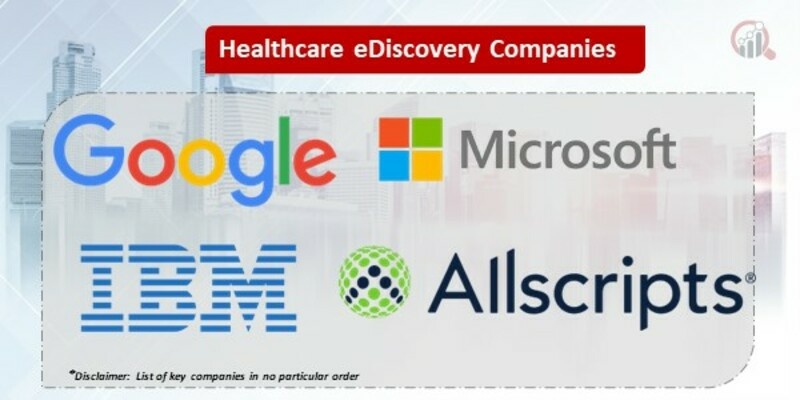 Healthcare eDiscovery Companies

Google

Microsoft

IBM

Allscripts®

*Disclaimer: List of key companies in no particular order