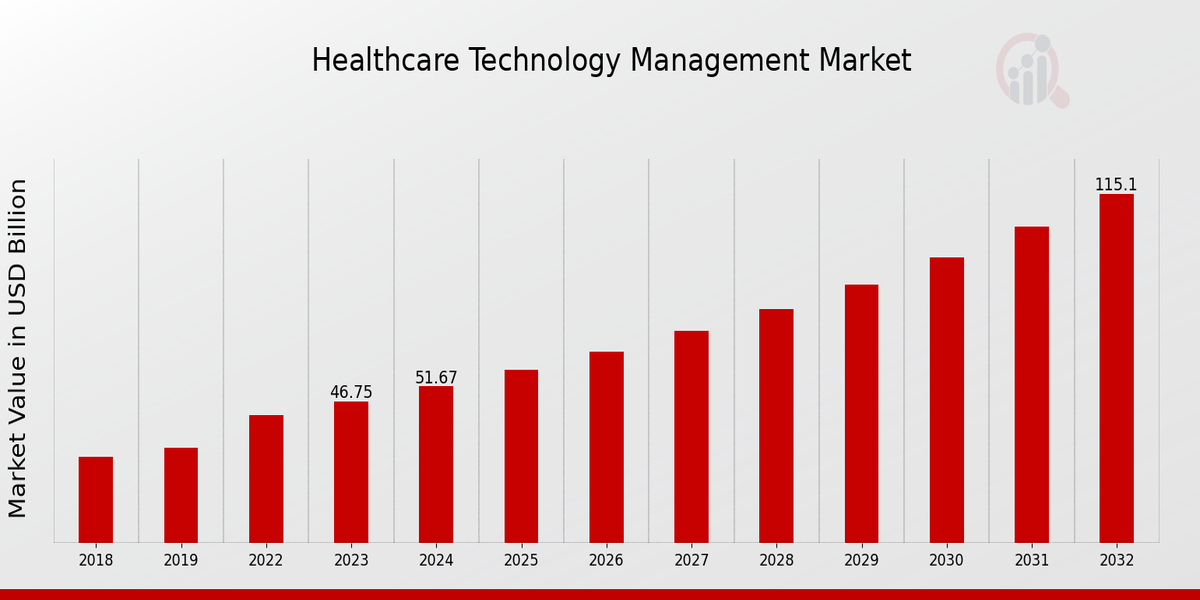 Healthcare Technology Management Market

Market Value in USD Billion

46.75
51.67
115.1

2018
2019
2022
2023
2024
2025
2026
2027
2028
2029
2030
2031
2032