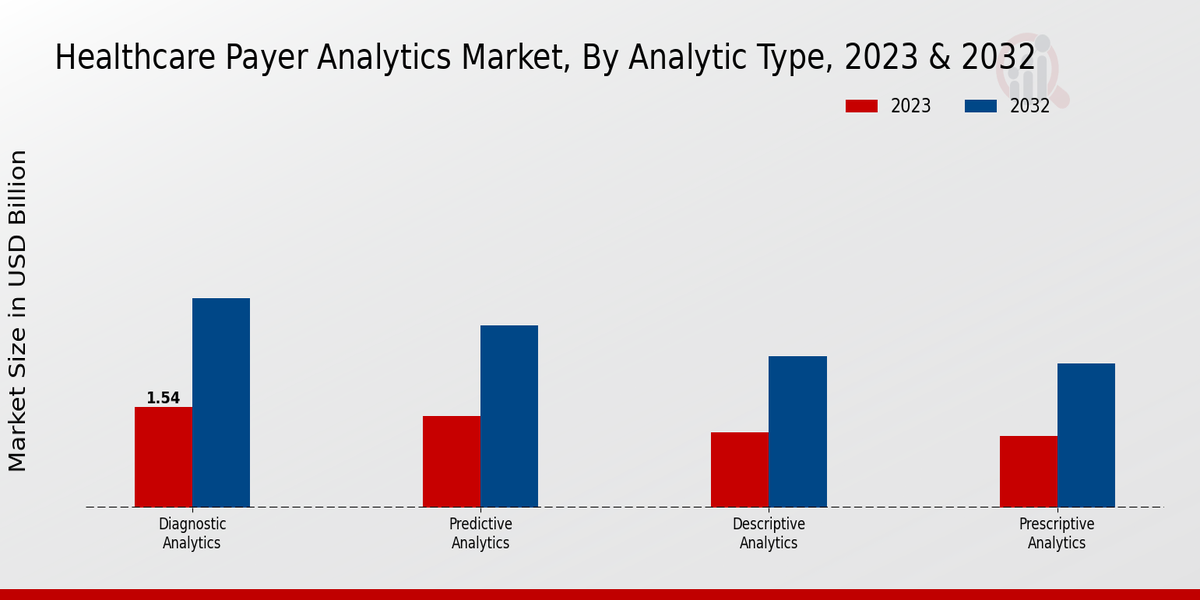 Healthcare Payer Analytics Market, By Analytic Type, 2023 & 2032

2023
2032

Market Size in USD Billion

1.54

Diagnostic Analytics

Predictive Analytics

Descriptive Analytics

Prescriptive Analytics