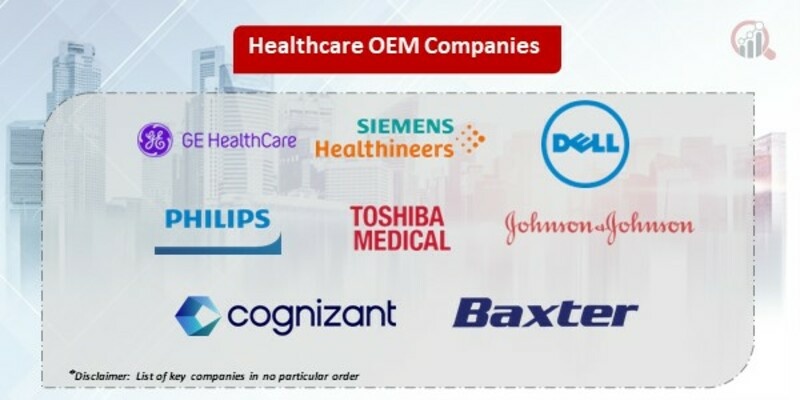 Healthcare OEM Companies

GE HealthCare

SIEMENS Healthineers

DELL

PHILIPS

TOSHIBA MEDICAL

Johnson&Johnson

cognizant

Baxter

*Disclaimer: List of key companies in no particular order