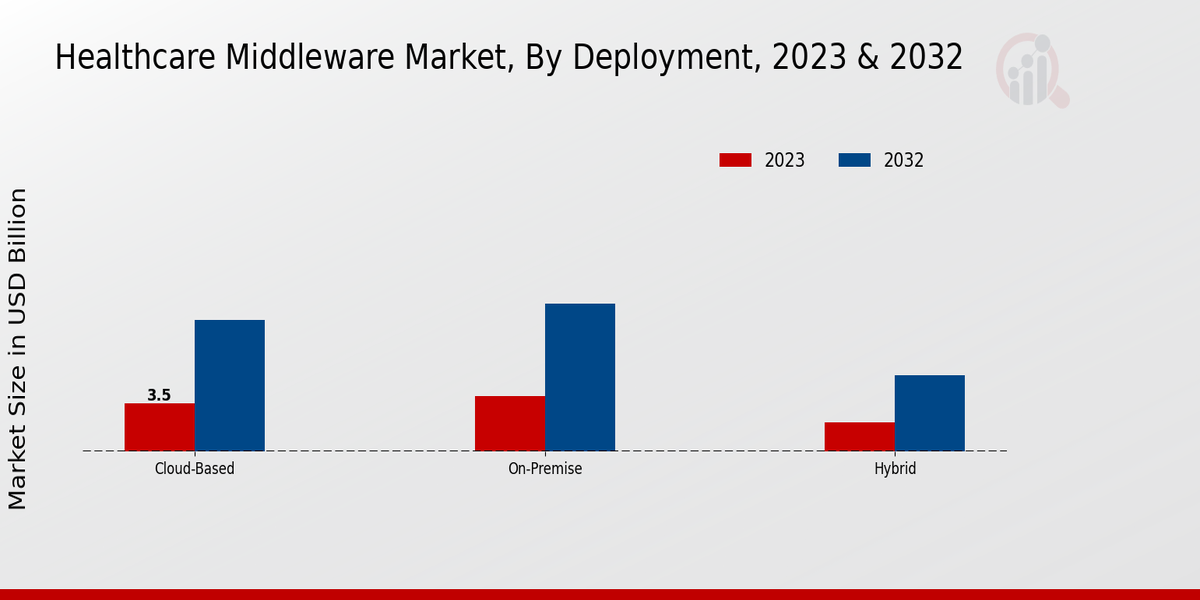 Healthcare Middleware Market, By Deployment, 2023 & 2032

2023
2032

Market Size in USD Billion

3.5

Cloud-Based
On-Premise
Hybrid