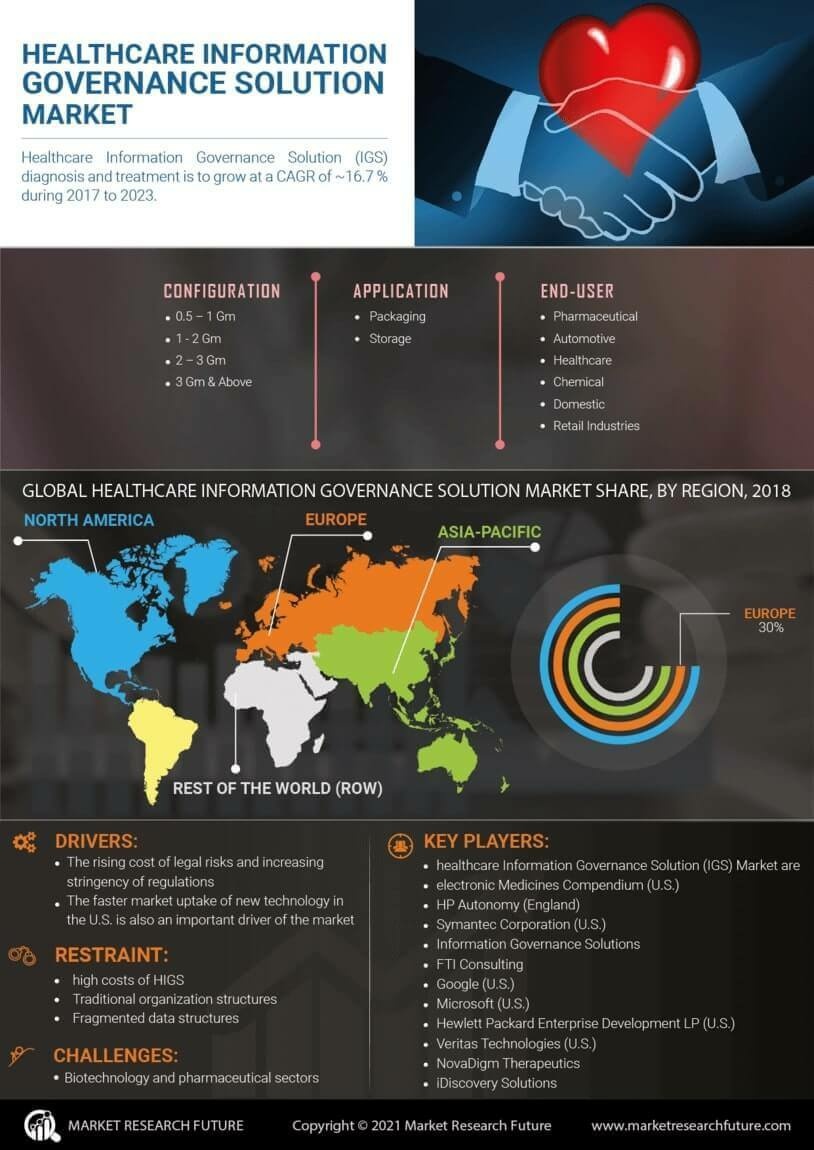 HEALTHCARE INFORMATION GOVERNANCE SOLUTION MARKET

Healthcare Information Governance Solution (IGS) diagnosis and treatment is to grow at a CAGR of ~16.7 % during 2017 to 2023.

CONFIGURATION
• 0.5 – 1 Gm
• 1 - 2 Gm
• 2 – 3 Gm
• 3 Gm & Above

APPLICATION
• Packaging
• Storage

END-USER
• Pharmaceutical
• Automotive
• Healthcare
• Chemical
• Domestic
• Retail Industries

GLOBAL HEALTHCARE INFORMATION GOVERNANCE SOLUTION MARKET SHARE, BY REGION, 2018

NORTH AMERICA
EUROPE
ASIA-PACIFIC
REST OF THE WORLD (ROW)
EUROPE
30%

DRIVERS:
• The rising cost of legal risks and increasing stringency of regulations
• The faster market uptake of new technology in the U.S. is also an important driver of the market

RESTRAINT:
• high costs of HIGS
• Traditional organization structures
• Fragmented data structures

CHALLENGES:
• Biotechnology and pharmaceutical sectors

KEY PLAYERS:
• healthcare Information Governance Solution (IGS) Market are
• electronic Medicines Compendium (U.S.)
• HP Autonomy (England)
• Symantec Corporation (U.S.)
• Information Governance Solutions
• FTI Consulting
• Google (U.S.)
• Microsoft (U.S.)
• Hewlett Packard Enterprise Development LP (U.S.)
• Veritas Technologies (U.S.)
• NovaDigm Therapeutics
• iDiscovery Solutions

MARKET RESEARCH FUTURE
Copyright © 2021 Market Research Future
www.marketresearchfuture.com