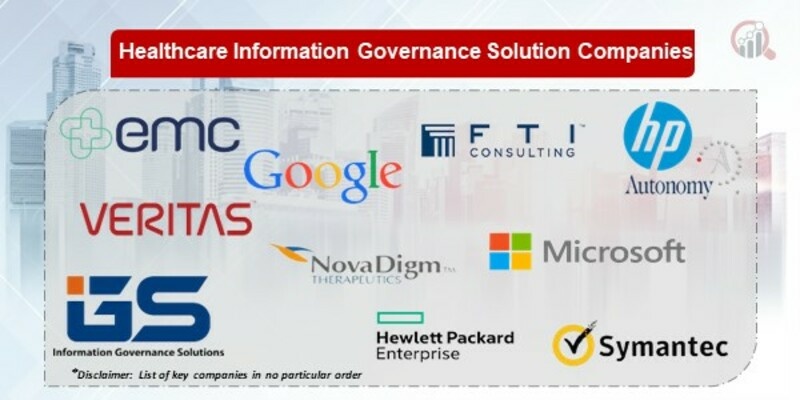 Healthcare Information Governance Solution Companies

emc

Google

FTI CONSULTING

hp

Autonomy

VERITAS

NovaDigm THERAPEUTICS

Microsoft

IGS

Information Governance Solutions

Hewlett Packard Enterprise

Symantec

*Disclaimer: List of key companies in no particular order