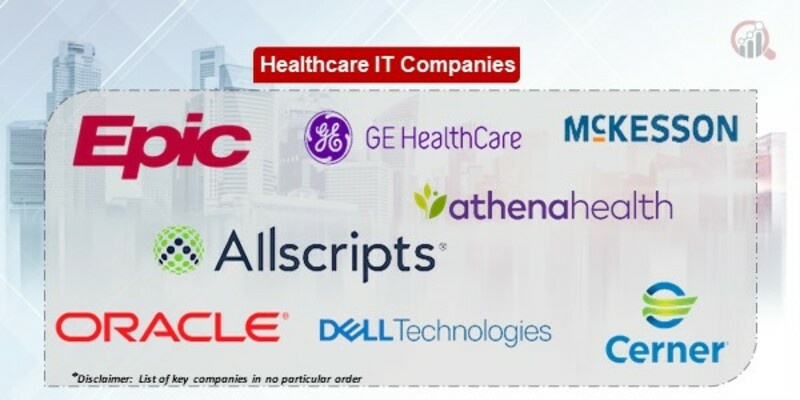 Healthcare IT Companies

Epic

GE HealthCare

McKESSON

athenahealth

Allscripts®

ORACLE®

DELL Technologies

Cerner®

*Disclaimer: List of key companies in no particular order