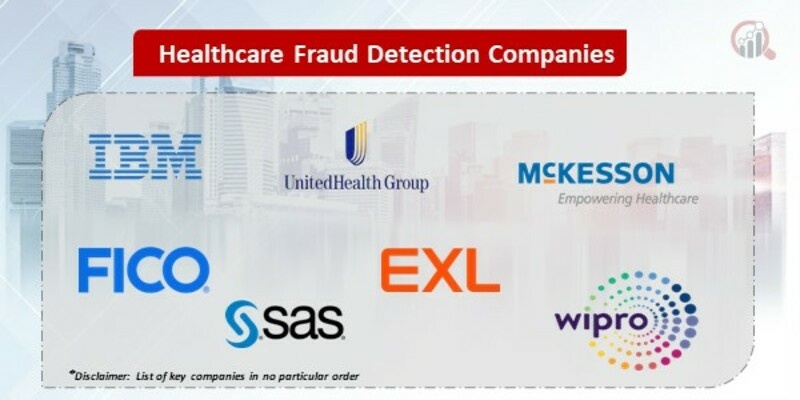 Healthcare Fraud Detection Companies

IBM

UnitedHealth Group

McKESSON
Empowering Healthcare

FICO

EXL

sas

wipro

*Disclaimer: List of key companies in no particular order