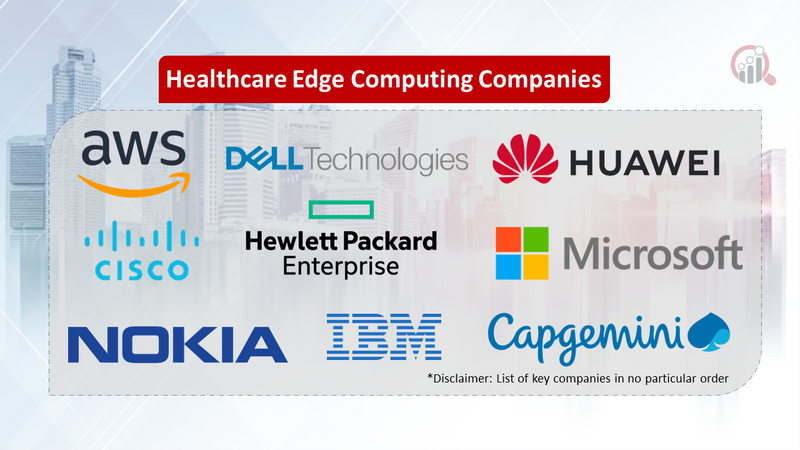 Healthcare Edge Computing Companies

aws

DELL Technologies

HUAWEI

CISCO

Hewlett Packard Enterprise

Microsoft

NOKIA

IBM

Capgemini

*Disclaimer: List of key companies in no particular order