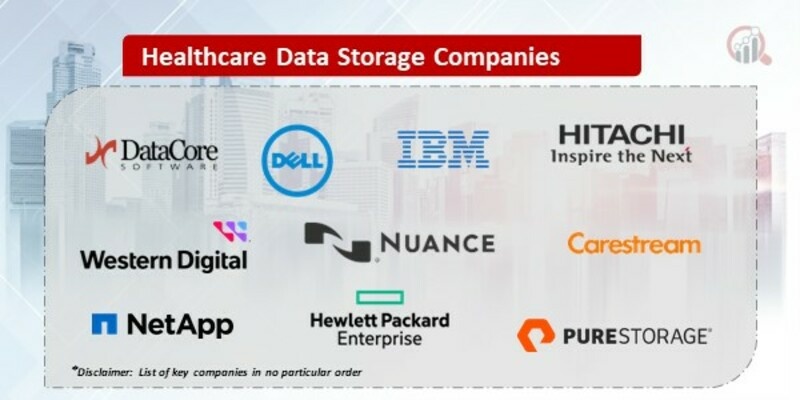 Healthcare Data Storage Companies

DataCore SOFTWARE

DELL

IBM

HITACHI
Inspire the Next

Western Digital

NUANCE

Carestream

NetApp

Hewlett Packard Enterprise

PURESTORAGE®

*Disclaimer: List of key companies in no particular order