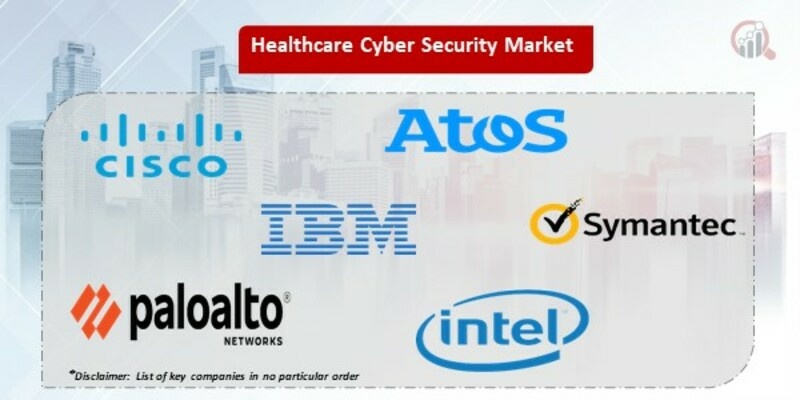 Healthcare Cyber Security Market

CISCO

AtoS

IBM

Symantec.

paloalto®
NETWORKS

intel

*Disclaimer: List of key companies in no particular order