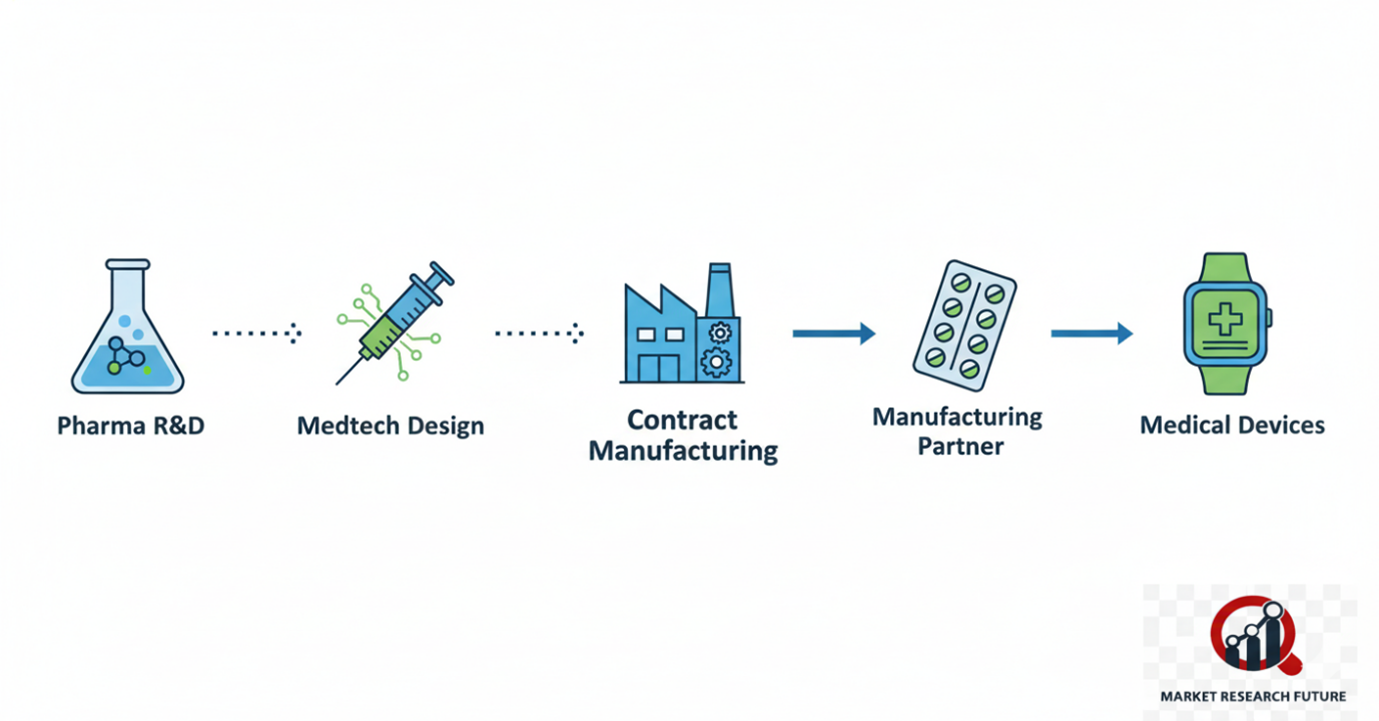 Pharma R&D

Medtech Design

Contract Manufacturing

Manufacturing Partner

Medical Devices

MARKET RESEARCH FUTURE