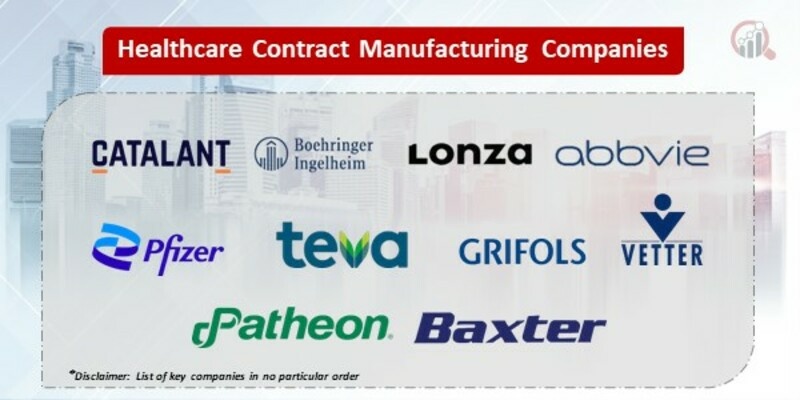 Healthcare Contract Manufacturing Companies

CATALANT

Boehringer Ingelheim

Lonza

abbvie

Pfizer

teva

GRIFOLS

VETTER

Patheon

Baxter

*Disclaimer: List of key companies in no particular order